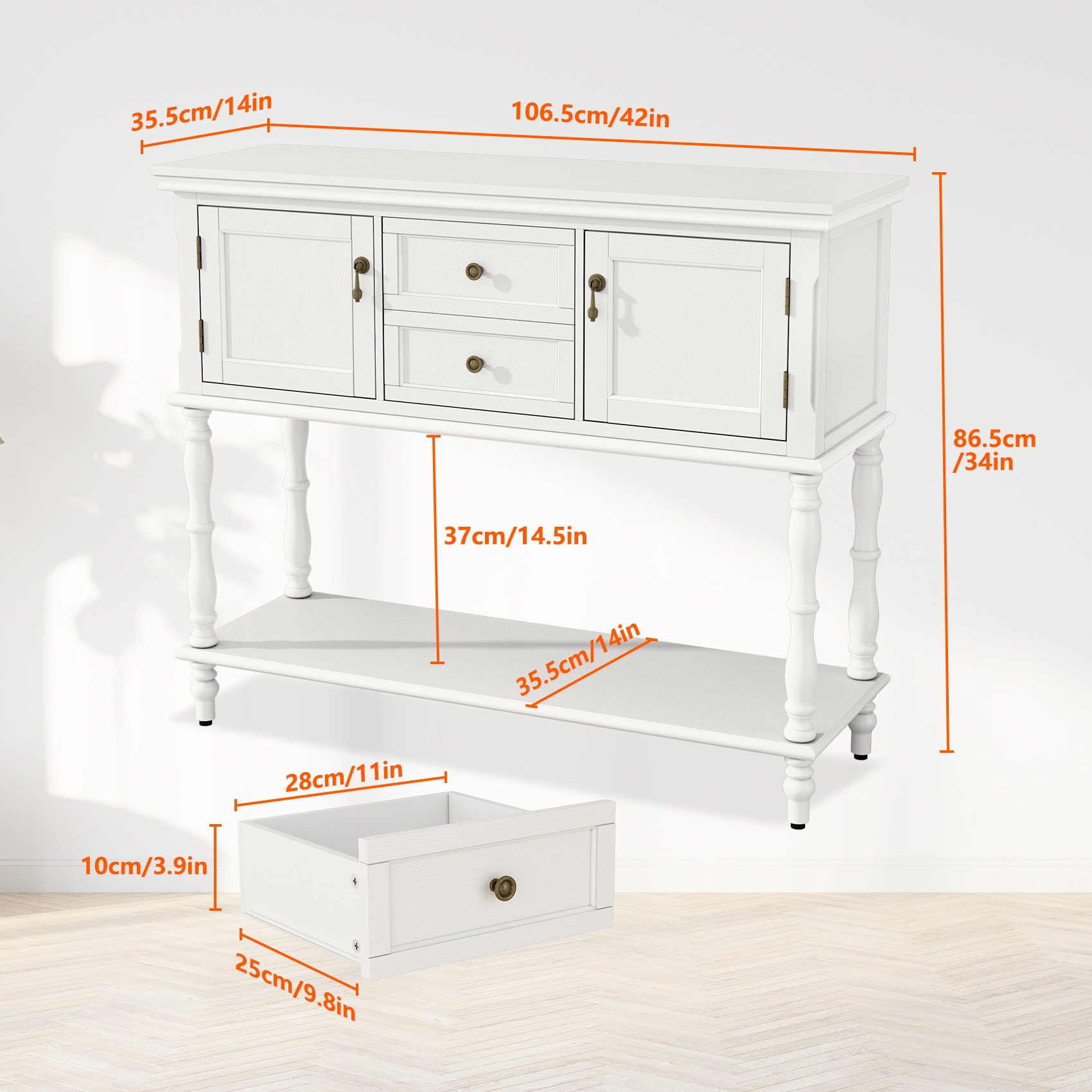 35.5cm/14in

106.5cm/42in

86.5cm /34in

37cm/14.5in

35.5cm/14in

28cm/11in

10cm/3.9in

25cm/9.8in